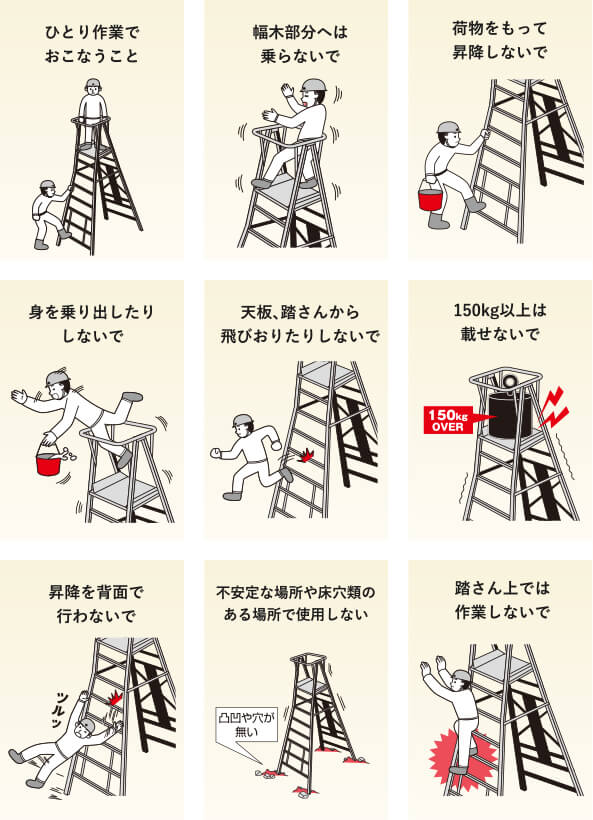 ひとり作業で
おこなうこと

幅木部分へは
乗らないで

荷物をもって
昇降しないで

身を乗り出したり
しないで

天板、踏さんから
飛びおりたりしないで

150kg以上は
載せないで

150kg
OVER

昇降を背面で
行わないで

ツルッ

不安定な場所や床穴類の
ある場所で使用しない

凸凹や穴が
無い

踏さん上では
作業しないで